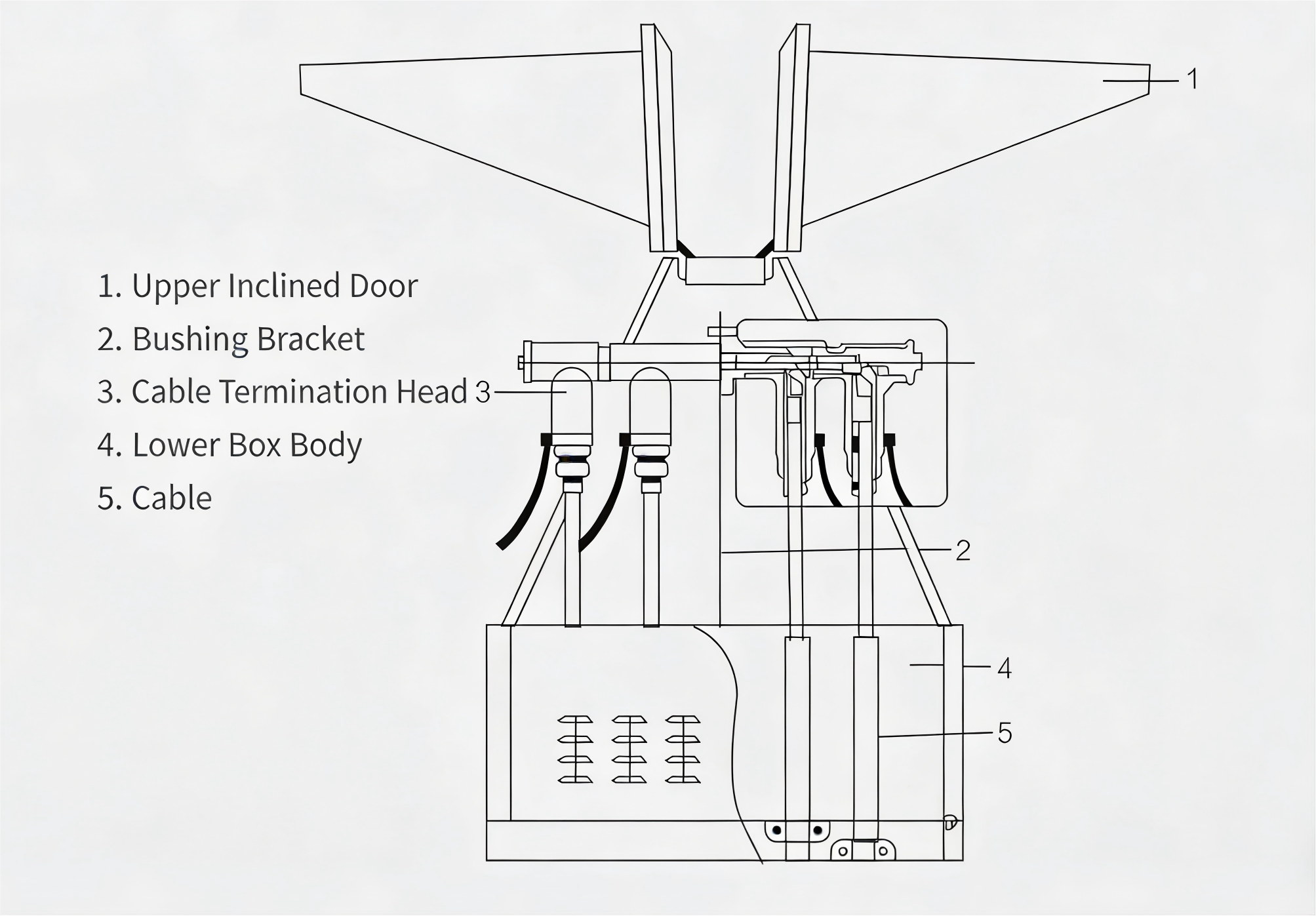 1

1. Upper Inclined Door

2. Bushing Bracket

3. Cable Termination Head 3

4. Lower Box Body

5. Cable

2

4

5