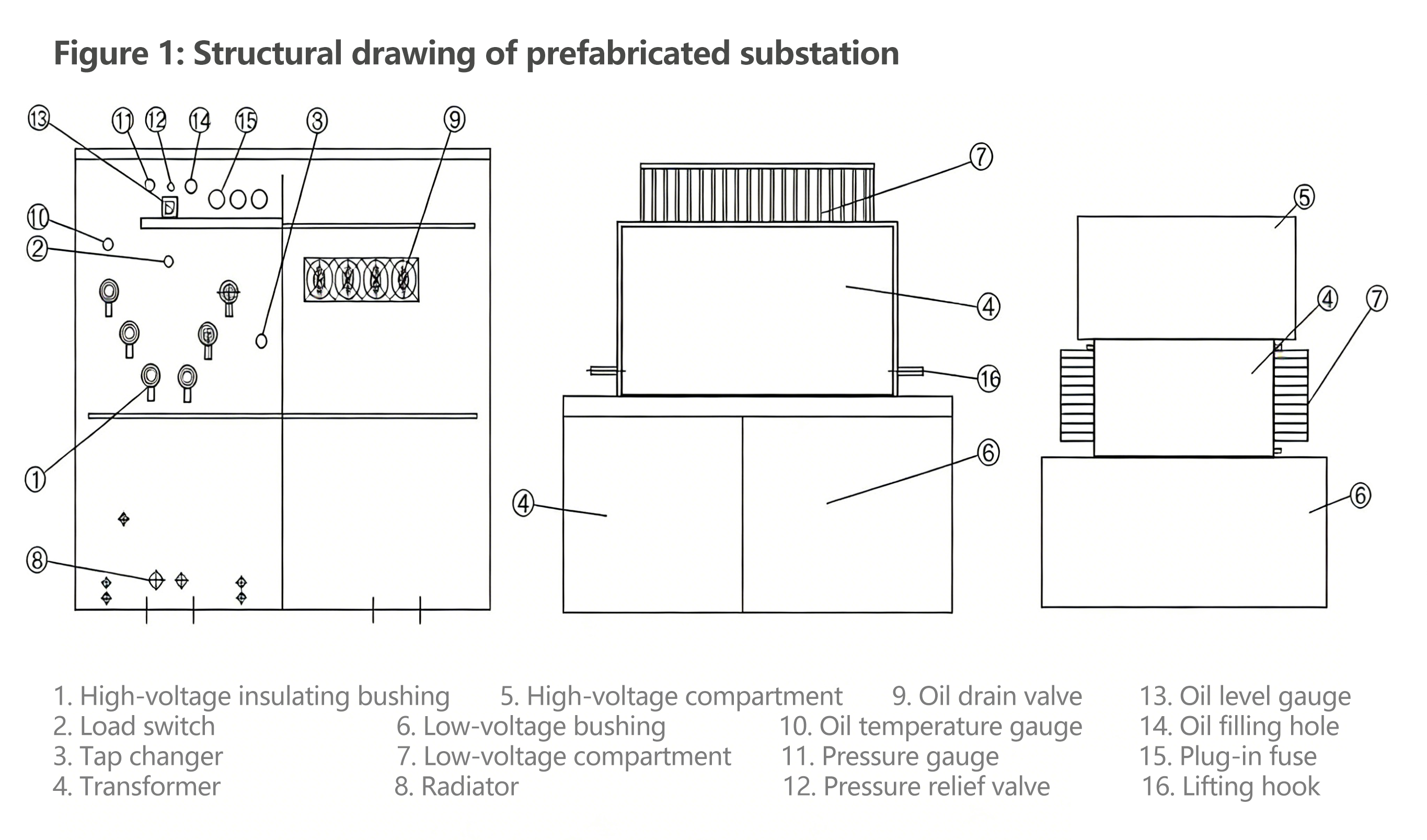 Figure 1: Structural drawing of prefabricated substation

13 11 12 14 15 3 9

10
2

1

8

7

4

16

6

4

5

4 7

6

1. High-voltage insulating bushing
2. Load switch
3. Tap changer
4. Transformer

5. High-voltage compartment
6. Low-voltage bushing
7. Low-voltage compartment
8. Radiator

9. Oil drain valve
10. Oil temperature gauge
11. Pressure gauge
12. Pressure relief valve

13. Oil level gauge
14. Oil filling hole
15. Plug-in fuse
16. Lifting hook