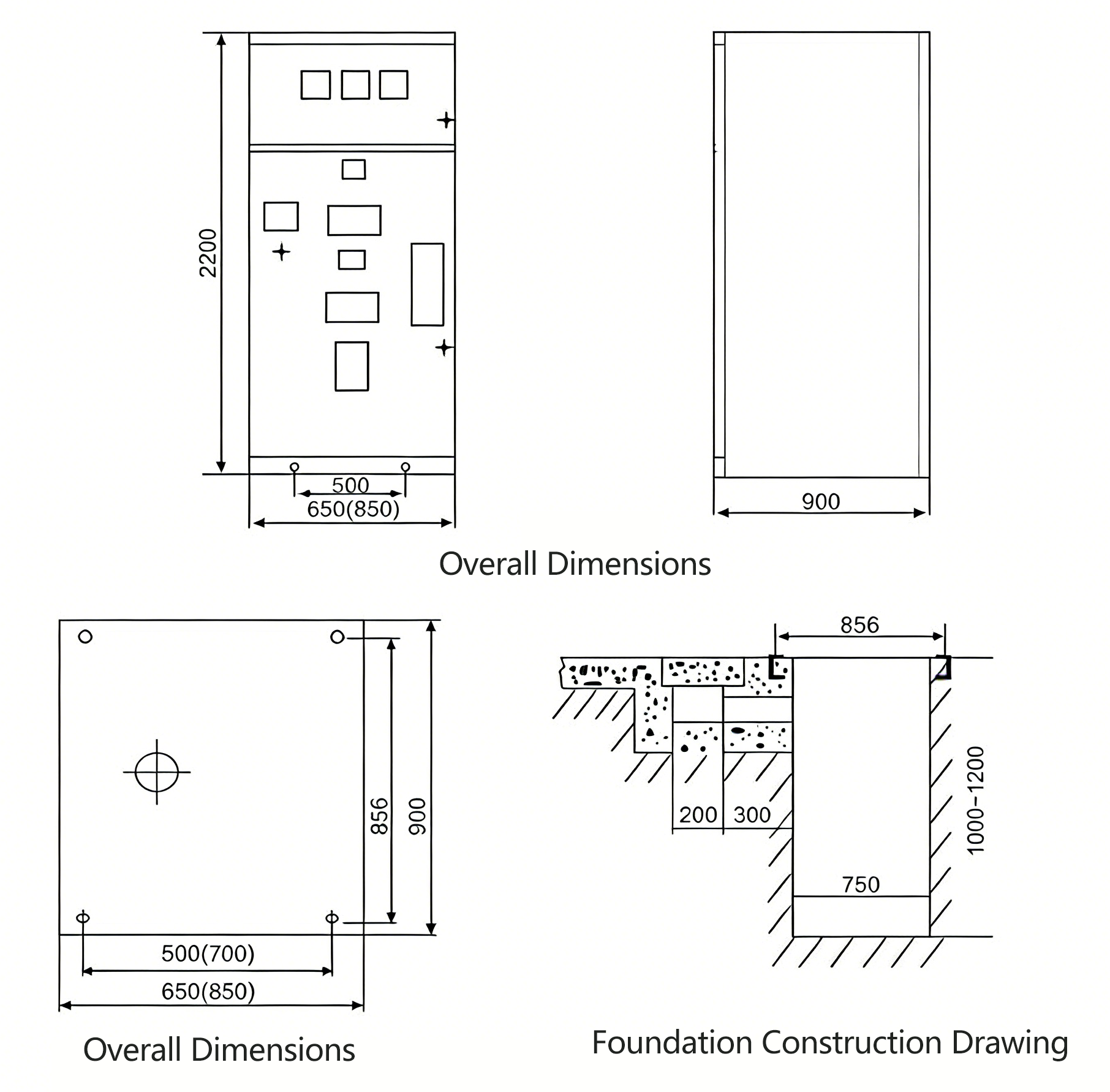 2200

500

650(850)

900

Overall Dimensions

856

900

500(700)

650(850)

Overall Dimensions

856

200 300

1000~1200

750

Foundation Construction Drawing